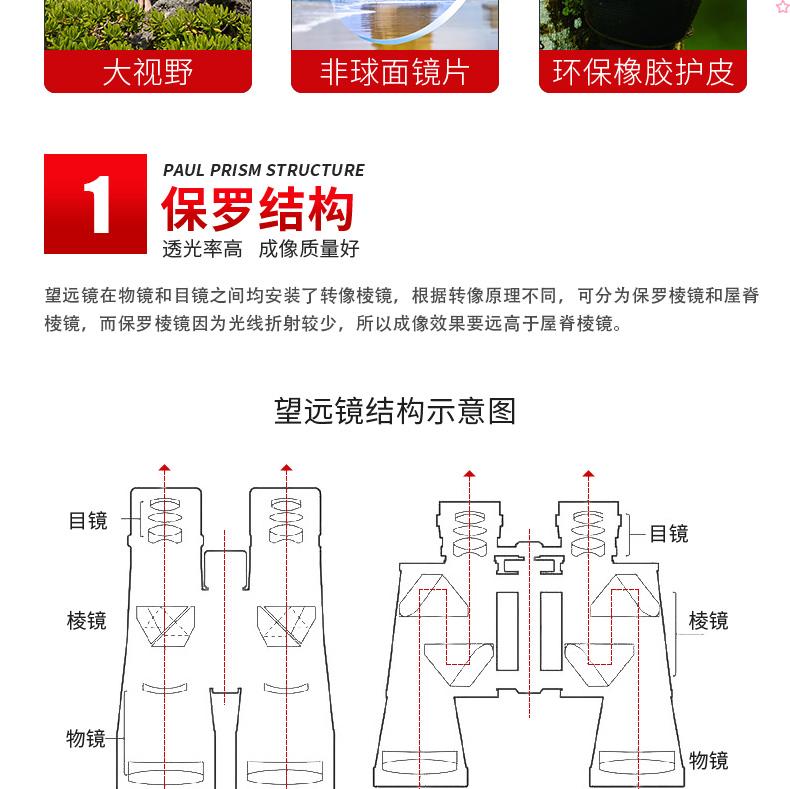 大视野

非球面镜片

环保橡胶护皮

1

PAUL PRISM STRUCTURE

保罗结构

透光率高 成像质量好

望远镜在物镜和目镜之间均安装了转像棱镜，根据转像原理不同，可分为保罗棱镜和屋脊棱镜，而保罗棱镜因为光线折射较少，所以成像效果要远高于屋脊棱镜。

望远镜结构示意图

目镜

棱镜

物镜

目镜

棱镜

物镜